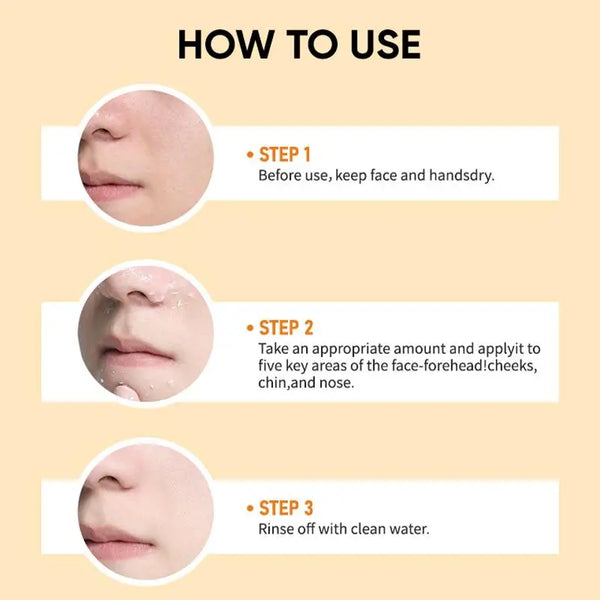 HOW TO USE

• STEP 1
Before use, keep face and handsdry.

• STEP 2
Take an appropriate amount and applyit to five key areas of the face-forehead!cheeks, chin,and nose.

• STEP 3
Rinse off with clean water.