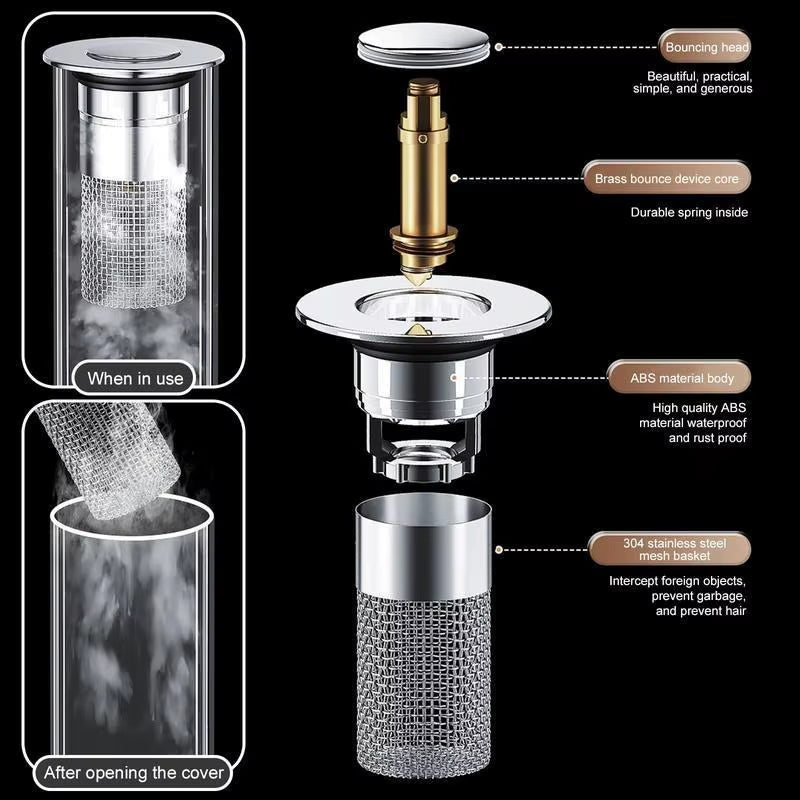 When in use

After opening the cover

Bouncing head

Beautiful, practical, simple, and generous

Brass bounce device core

Durable spring inside

ABS material body

High quality ABS material waterproof and rust proof

304 stainless steel mesh basket

Intercept foreign objects, prevent garbage, and prevent hair